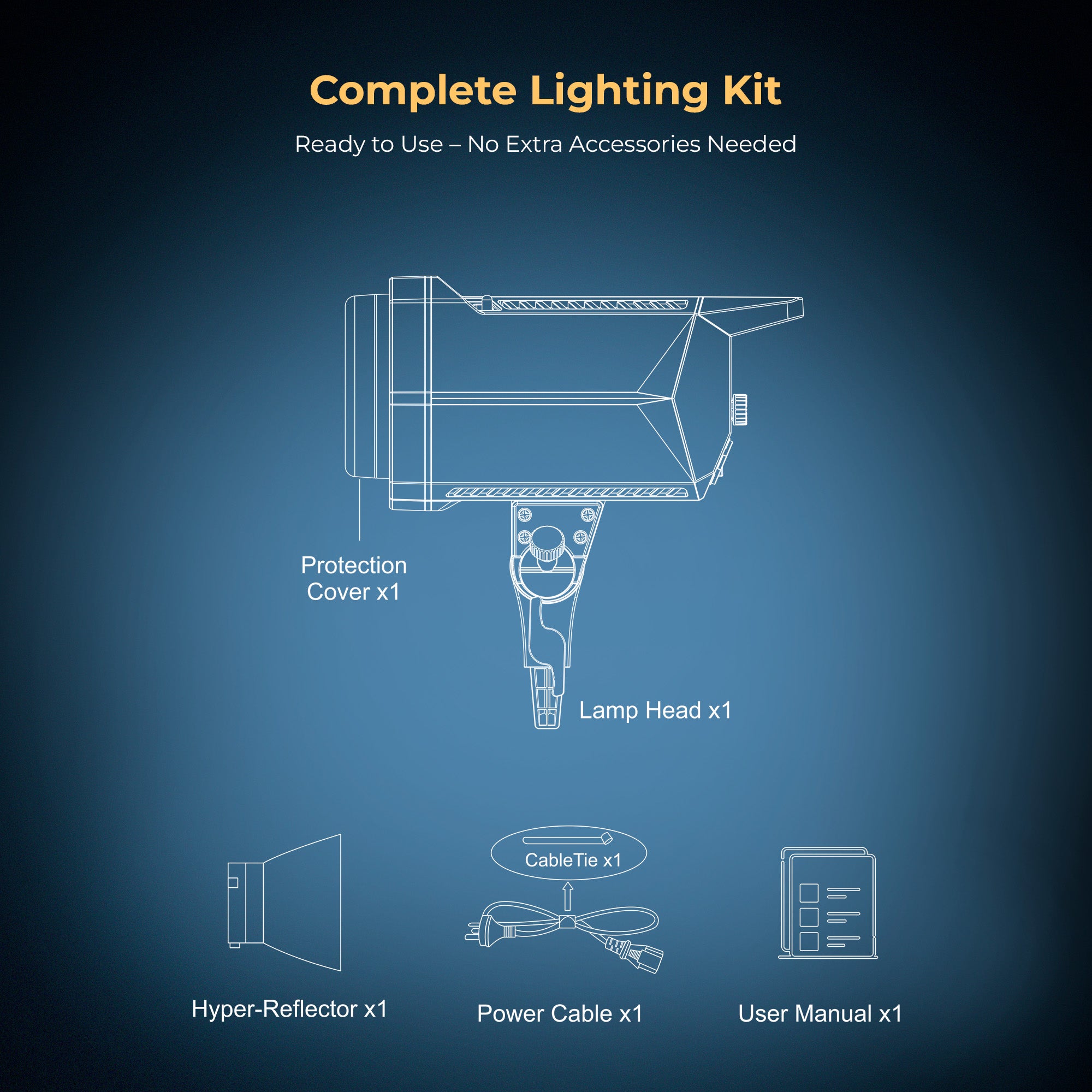 Complete Lighting Kit

Ready to Use – No Extra Accessories Needed

Protection Cover x1

Lamp Head x1

CableTie x1

Hyper-Reflector x1

Power Cable x1

User Manual x1